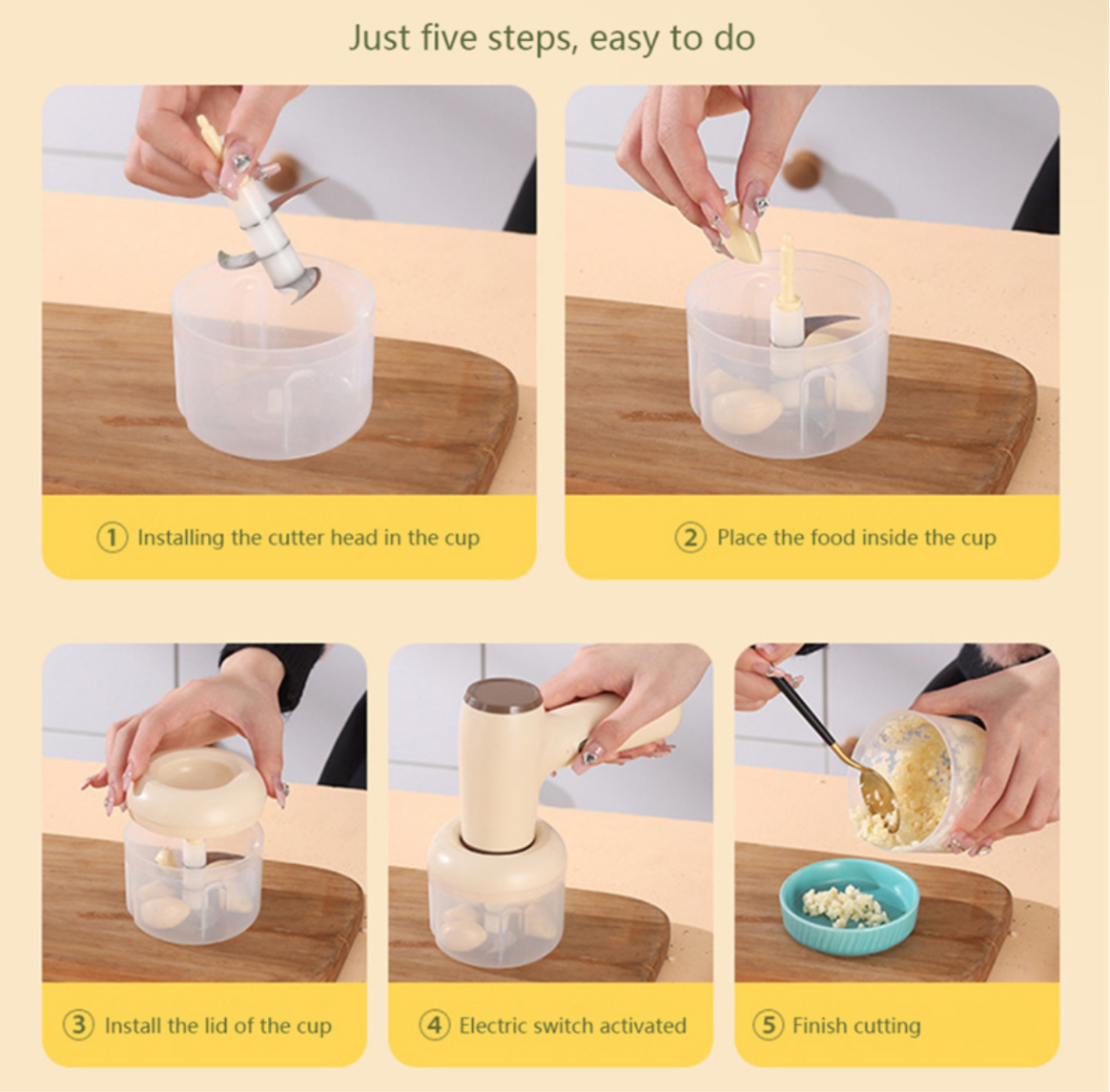 Just five steps, easy to do

① Installing the cutter head in the cup

② Place the food inside the cup

③ Install the lid of the cup

④ Electric switch activated

⑤ Finish cutting